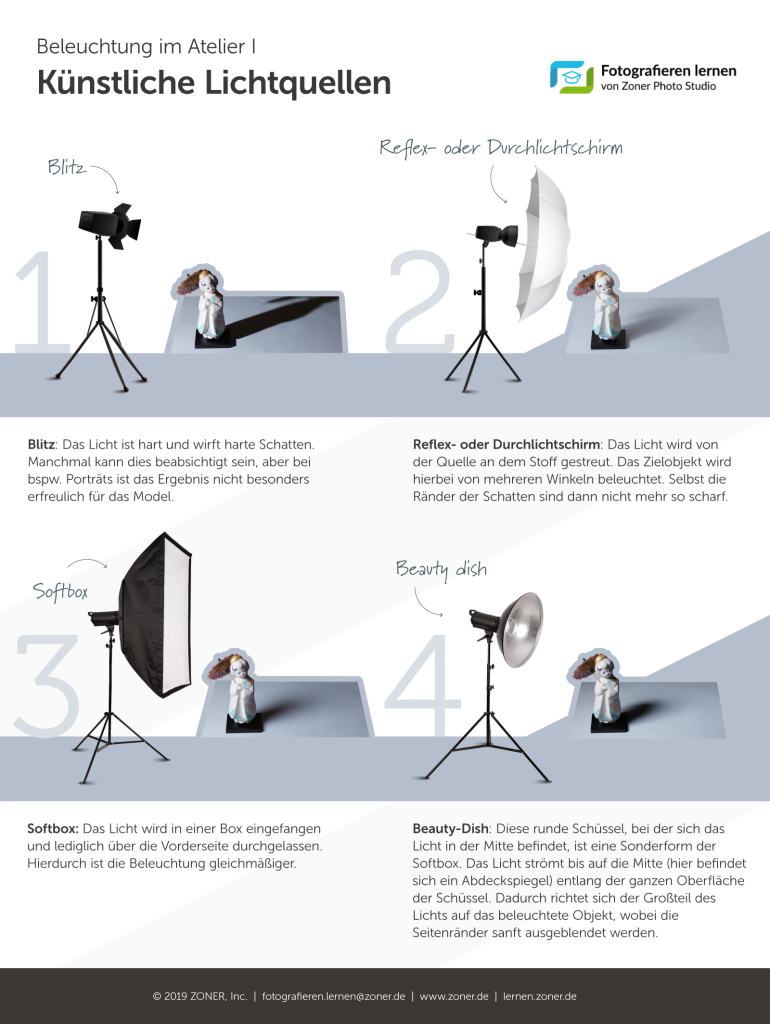 Beleuchtung im Atelier I

Künstliche Lichtquellen

Fotografieren lernen
von Zoner Photo Studio

Blitz

1

Reflex- oder Durchlichtschirm

2

Blitz: Das Licht ist hart und wirft harte Schatten. Manchmal kann dies beabsichtigt sein, aber bei bspw. Porträts ist das Ergebnis nicht besonders erfreulich für das Model.

Reflex- oder Durchlichtschirm: Das Licht wird von der Quelle an dem Stoff gestreut. Das Zielobjekt wird hierbei von mehreren Winkeln beleuchtet. Selbst die Ränder der Schatten sind dann nicht mehr so scharf.

Softbox

3

Beauty dish

4

Softbox: Das Licht wird in einer Box eingefangen und lediglich über die Vorderseite durchgelassen. Hierdurch ist die Beleuchtung gleichmäßiger.

Beauty-Dish: Diese runde Schüssel, bei der sich das Licht in der Mitte befindet, ist eine Sonderform der Softbox. Das Licht strömt bis auf die Mitte (hier befindet sich ein Abdeckspiegel) entlang der ganzen Oberfläche der Schüssel. Dadurch richtet sich der Großteil des Lichts auf das beleuchtete Objekt, wobei die Seitenränder sanft ausgeblendet werden.

© 2019 ZONER, Inc. | fotografieren.lernen@zoner.de | www.zoner.de | lernen.zoner.de